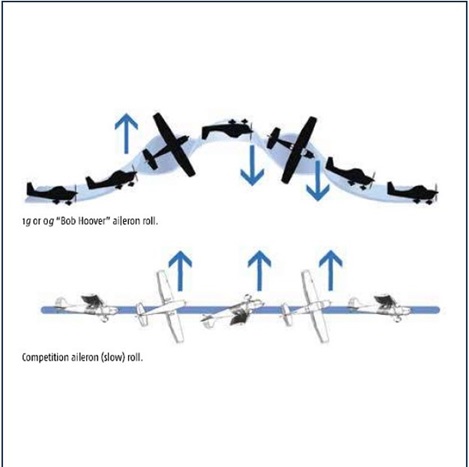 1g or 0g "Bob Hoover" aileron roll.

Competition aileron (slow) roll.